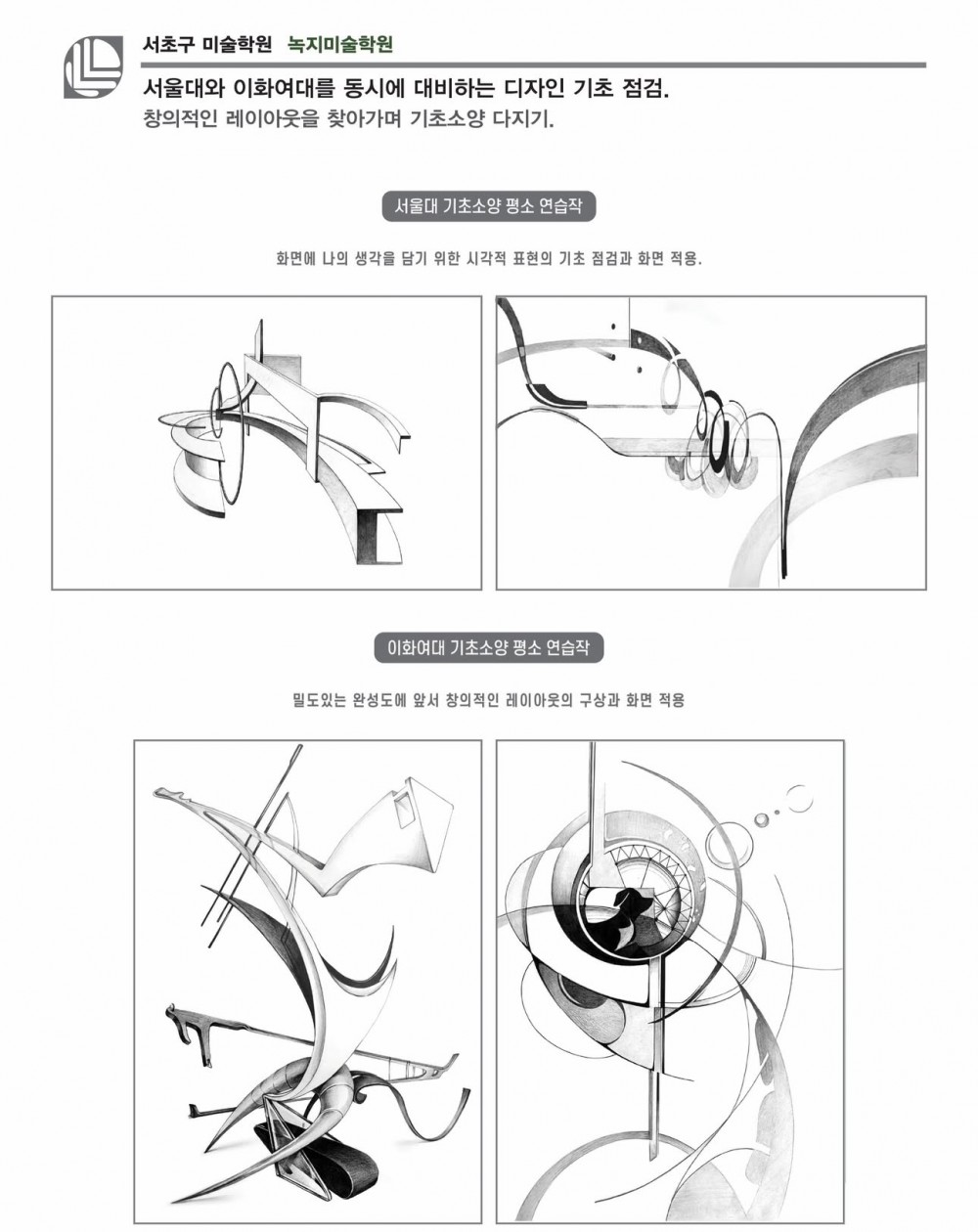 서초구 미술학원 녹지미술학원

서울대와 이화여대를 동시에 대비하는 디자인 기초 점검.
창의적인 레이아웃을 찾아가며 기초소양 다지기.

서울대 기초소양 평소 연습작

화면에 나의 생각을 담기 위한 시각적 표현의 기초 점검과 화면 적용.

이화여대 기초소양 평소 연습작

밀도있는 완성도에 앞서 창의적인 레이아웃의 구상과 화면 적용