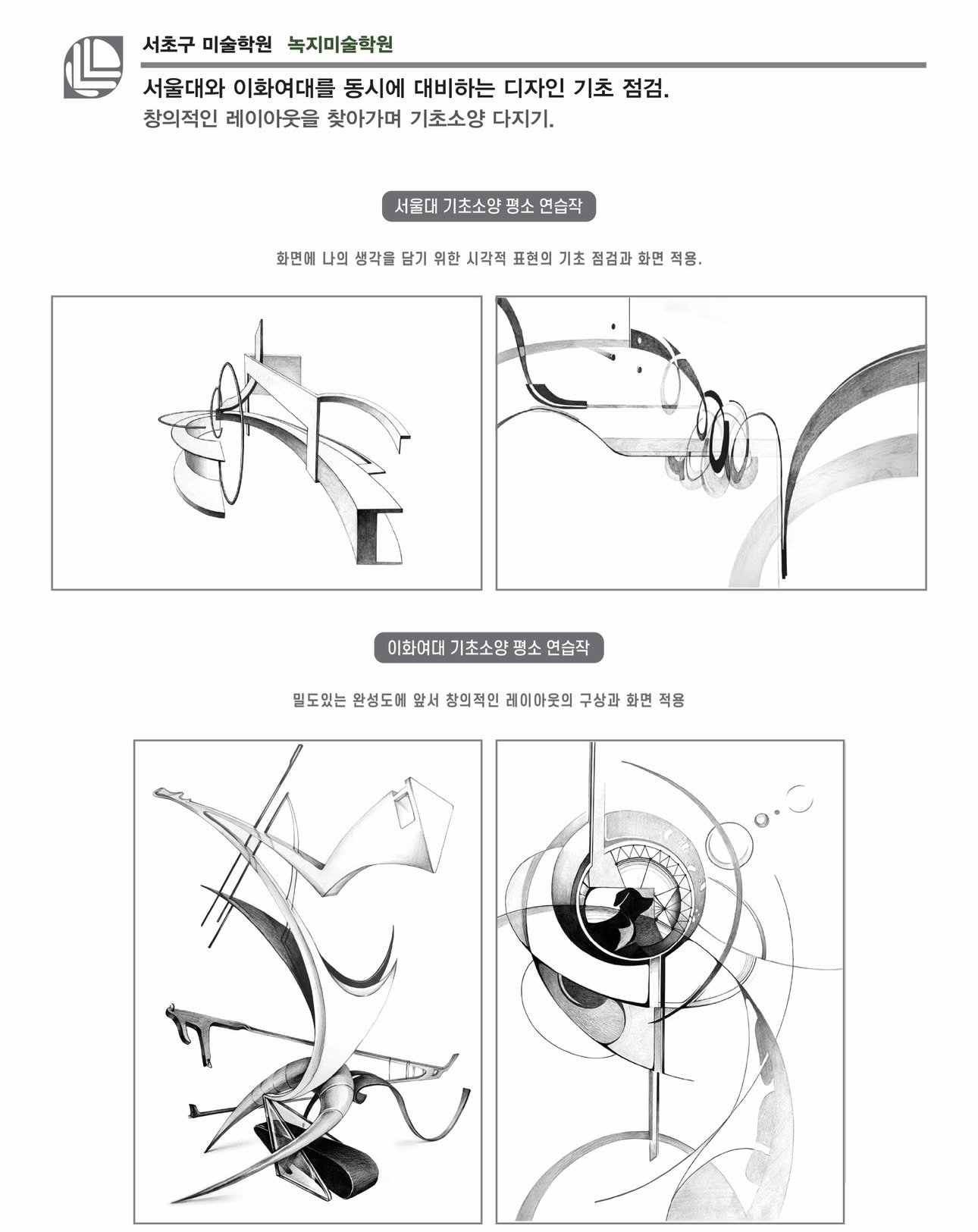 서초구 미술학원 녹지미술학원

서울대와 이화여대를 동시에 대비하는 디자인 기초 점검.
창의적인 레이아웃을 찾아가며 기초소양 다지기.

서울대 기초소양 평소 연습작

화면에 나의 생각을 담기 위한 시각적 표현의 기초 점검과 화면 적용.

이화여대 기초소양 평소 연습작

밀도있는 완성도에 앞서 창의적인 레이아웃의 구상과 화면 적용