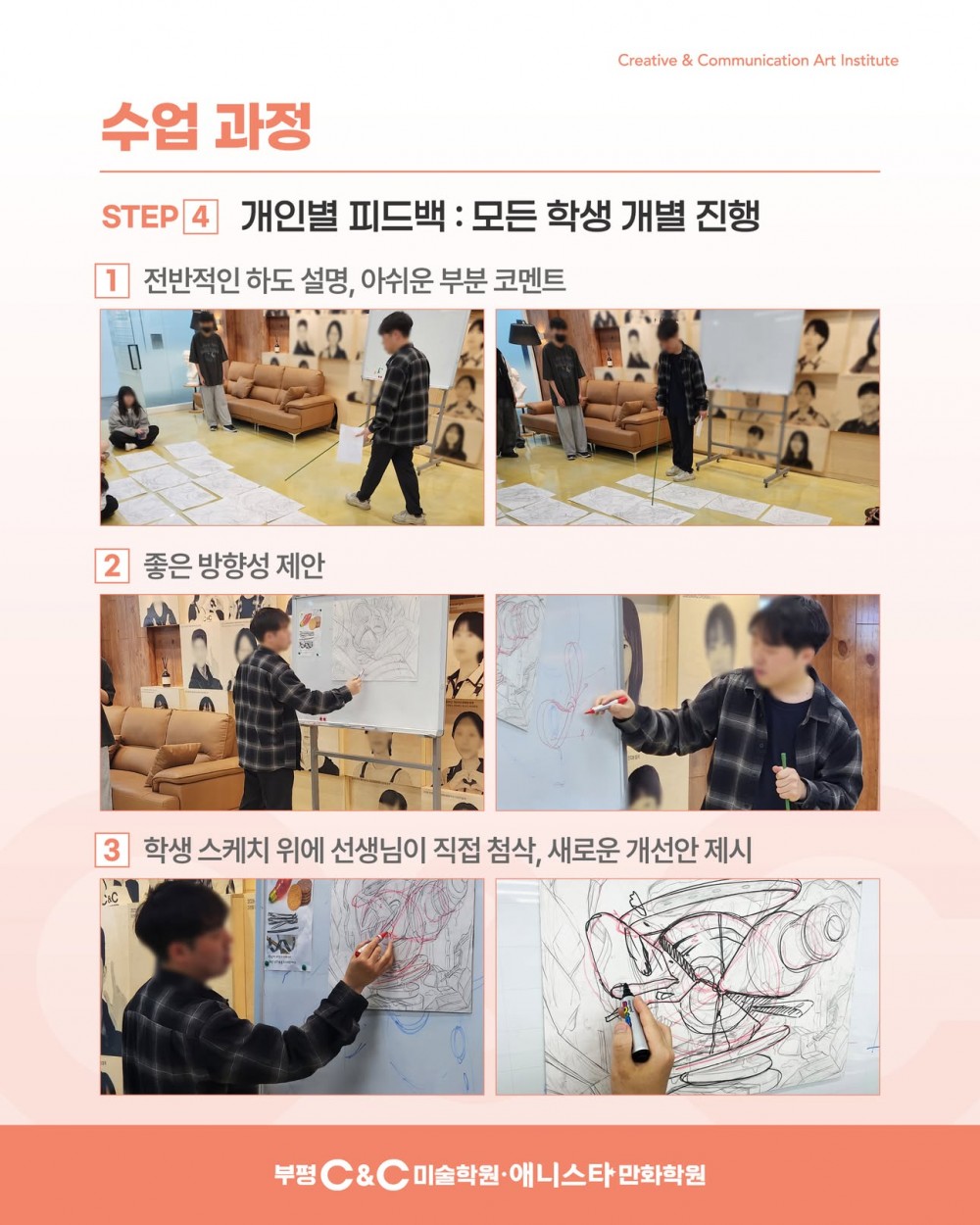 Creative & Communication Art Institute

수업 과정

STEP 4 개인별 피드백 : 모든 학생 개별 진행

1 전반적인 하도 설명, 아쉬운 부분 코멘트

2 좋은 방향성 제안

3 학생 스케치 위에 선생님이 직접 첨삭, 새로운 개선안 제시

부평 C&C 미술학원·애니스타 만화학원